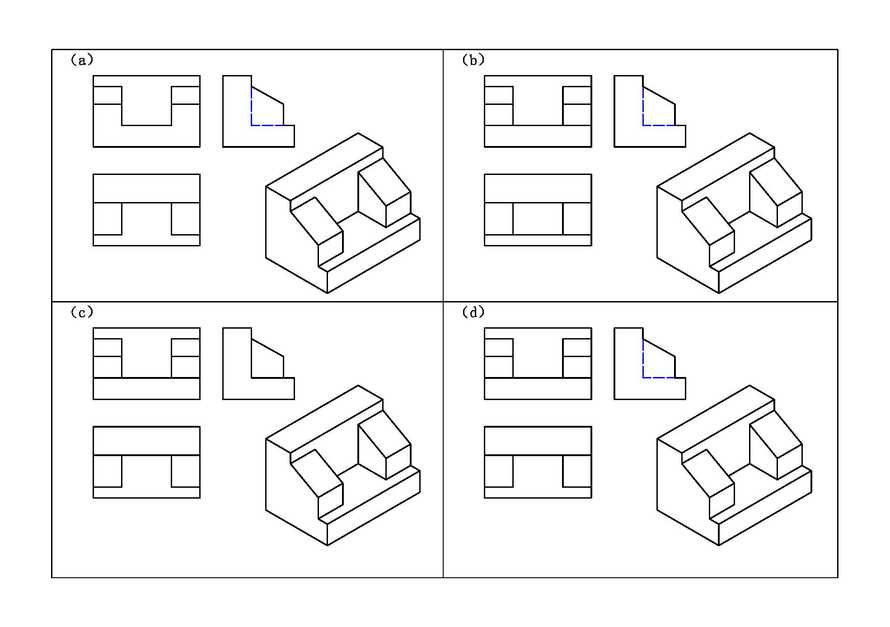 (a)

(b)

(c)

(d)